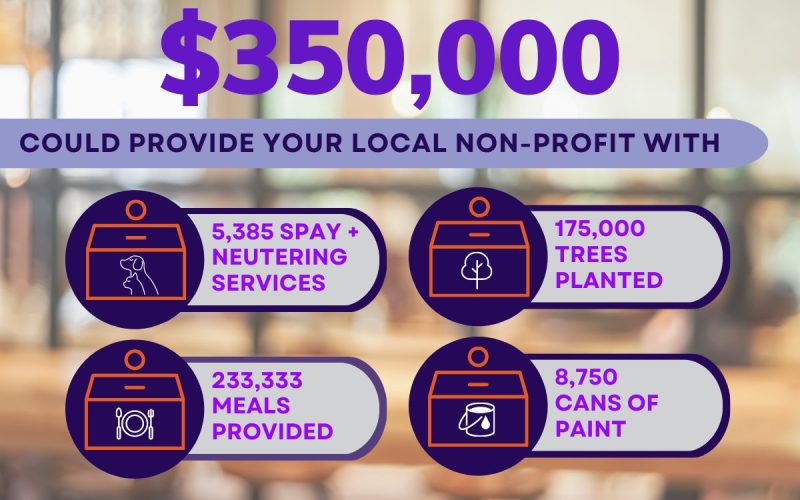 $350,000

COULD PROVIDE YOUR LOCAL NON-PROFIT WITH

5,385 SPAY + NEUTERING SERVICES

175,000 TREES PLANTED

233,333 MEALS PROVIDED

8,750 CANS OF PAINT