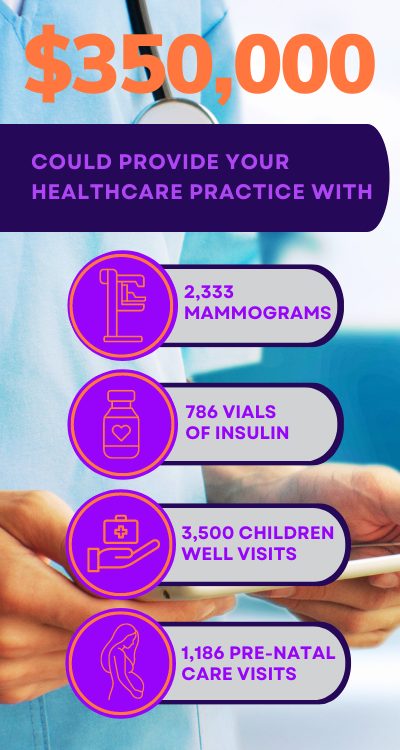 $350,000

COULD PROVIDE YOUR HEALTHCARE PRACTICE WITH

2,333 MAMMOGRAMS

786 VIALS OF INSULIN

3,500 CHILDREN WELL VISITS

1,186 PRE-NATAL CARE VISITS